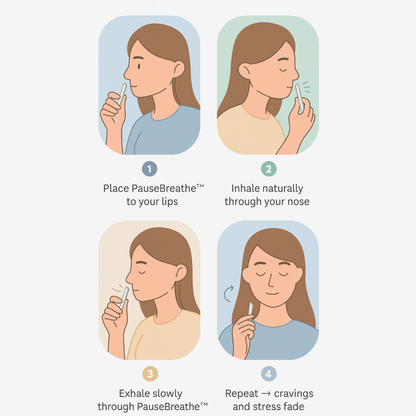 1

Place PauseBreathe™ to your lips

2

Inhale naturally through your nose

3

Exhale slowly through PauseBreathe™

4

Repeat → cravings and stress fade