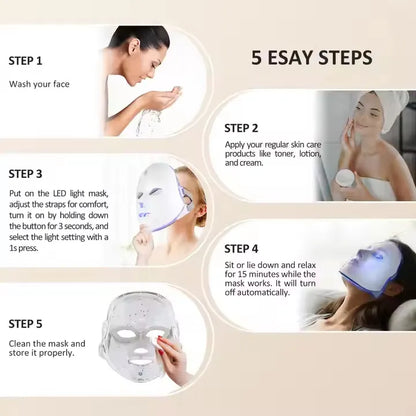 5 ESAY STEPS

STEP 1

Wash your face

STEP 2

Apply your regular skin care products like toner, lotion, and cream.

STEP 3

Put on the LED light mask, adjust the straps for comfort, turn it on by holding down the button for 3 seconds, and select the light setting with a 1s press.

STEP 4

Sit or lie down and relax for 15 minutes while the mask works. It will turn off automatically.

STEP 5

Clean the mask and store it properly.