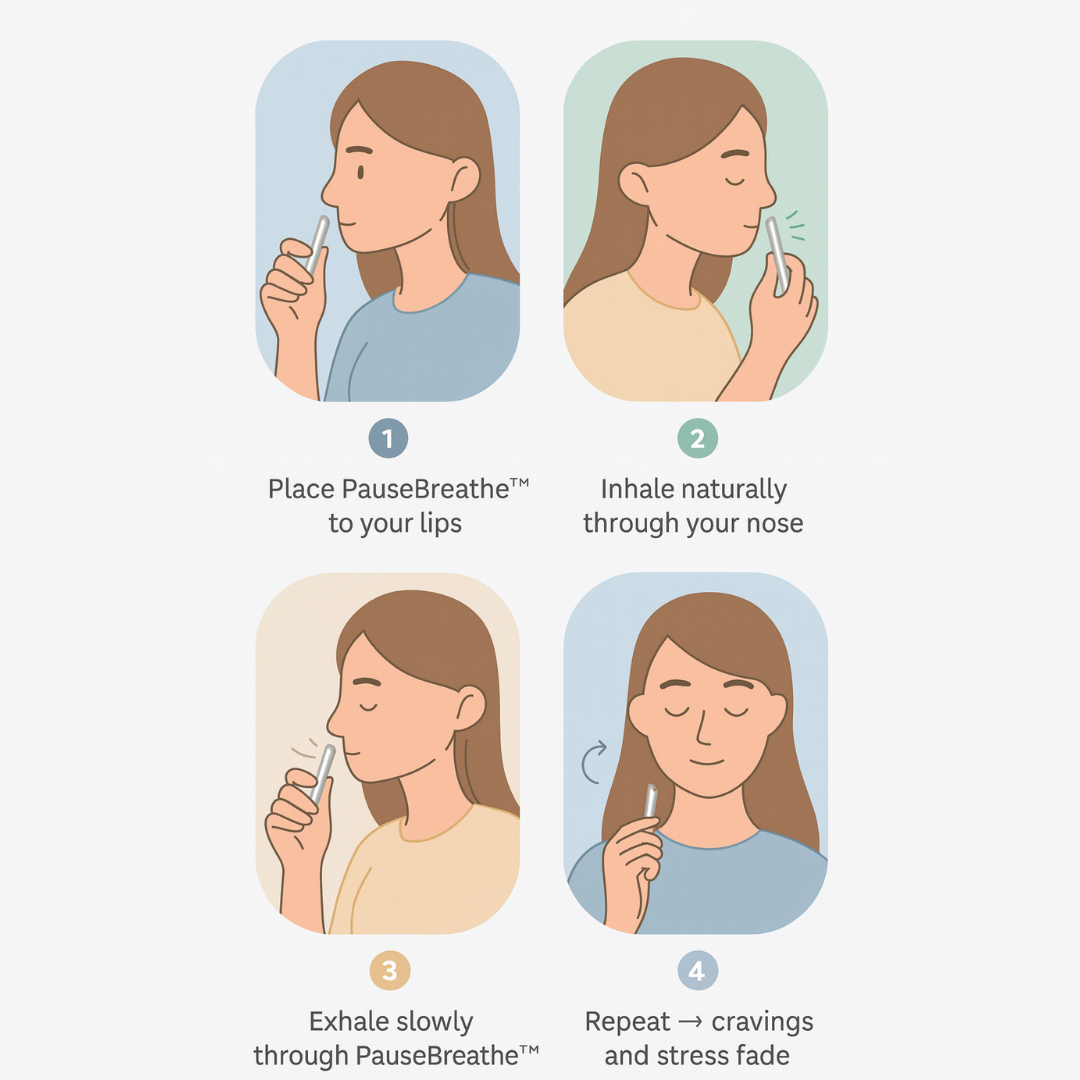 1
Place PauseBreathe™ to your lips

2
Inhale naturally through your nose

3
Exhale slowly through PauseBreathe™

4
Repeat → cravings and stress fade